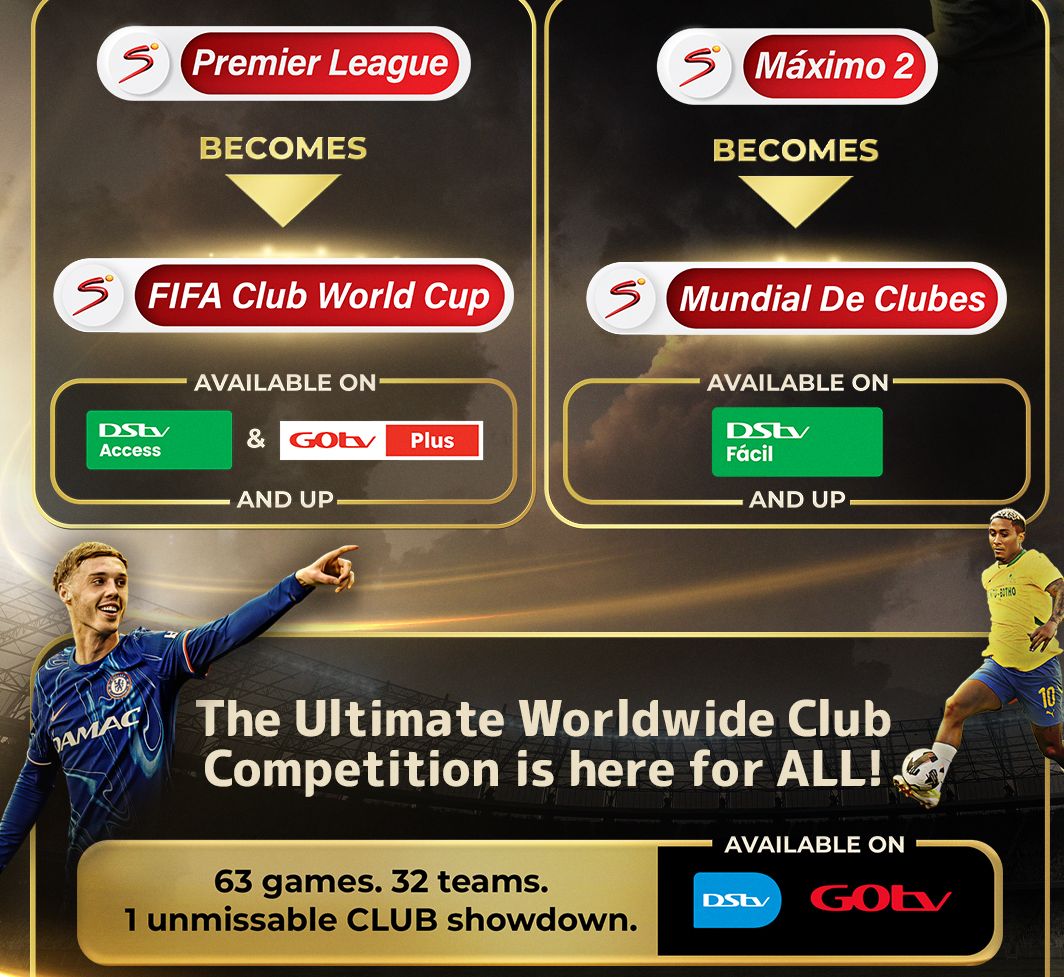 Premier League

BECOMES

FIFA Club World Cup

AVAILABLE ON

DStv Access & GOtv Plus

AND UP

Máximo 2

BECOMES

Mundial De Clubes

AVAILABLE ON

DStv Fácil

AND UP

DAMAC

BOTHO

10

The Ultimate Worldwide Club Competition is here for ALL!

63 games. 32 teams.
1 unmissable CLUB showdown.

AVAILABLE ON

DStv GOtv